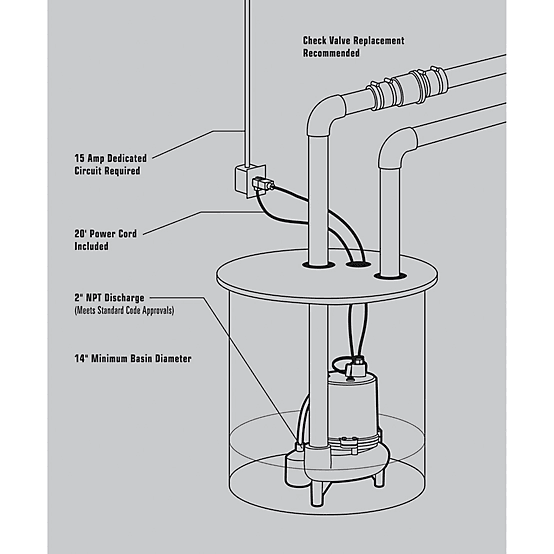 Check Valve Replacement Recommended

15 Amp Dedicated Circuit Required

20' Power Cord Included

2" NPT Discharge
(Meets Standard Code Approvals)

14" Minimum Basin Diameter