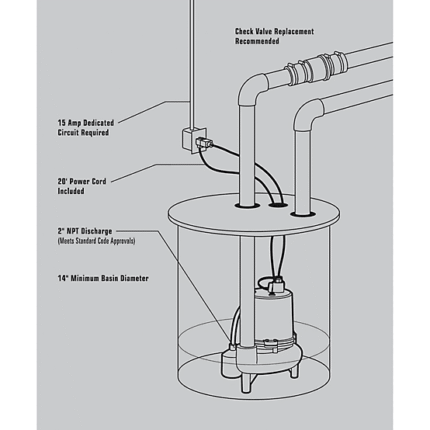 Check Valve Replacement Recommended

15 Amp Dedicated Circuit Required

20' Power Cord Included

2" NPT Discharge
(Meets Standard Code Approvals)

14" Minimum Basin Diameter