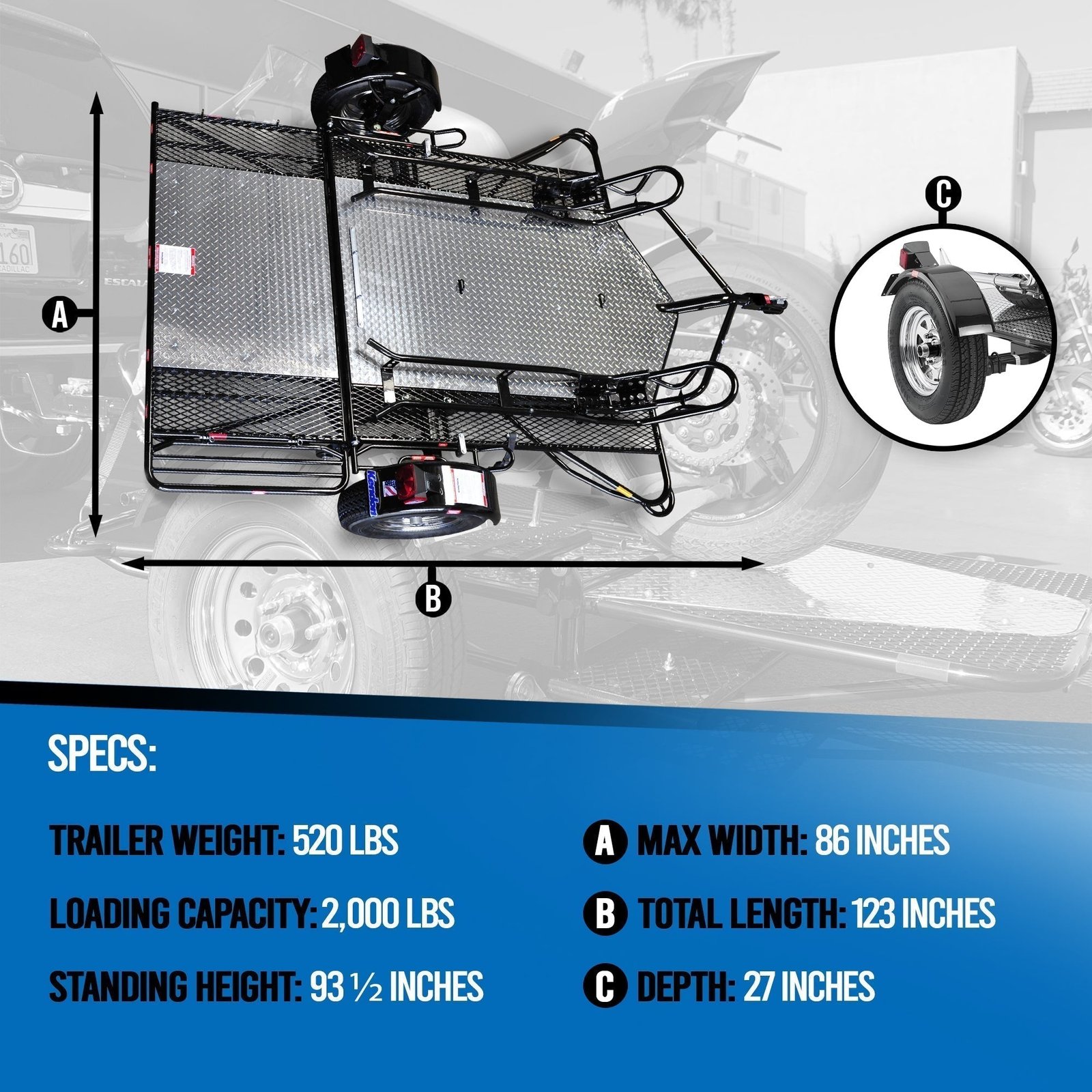 A

B

C

SPECS:

TRAILER WEIGHT: 520 LBS

LOADING CAPACITY: 2,000 LBS

STANDING HEIGHT: 93 ½ INCHES

A MAX WIDTH: 86 INCHES

B TOTAL LENGTH: 123 INCHES

C DEPTH: 27 INCHES