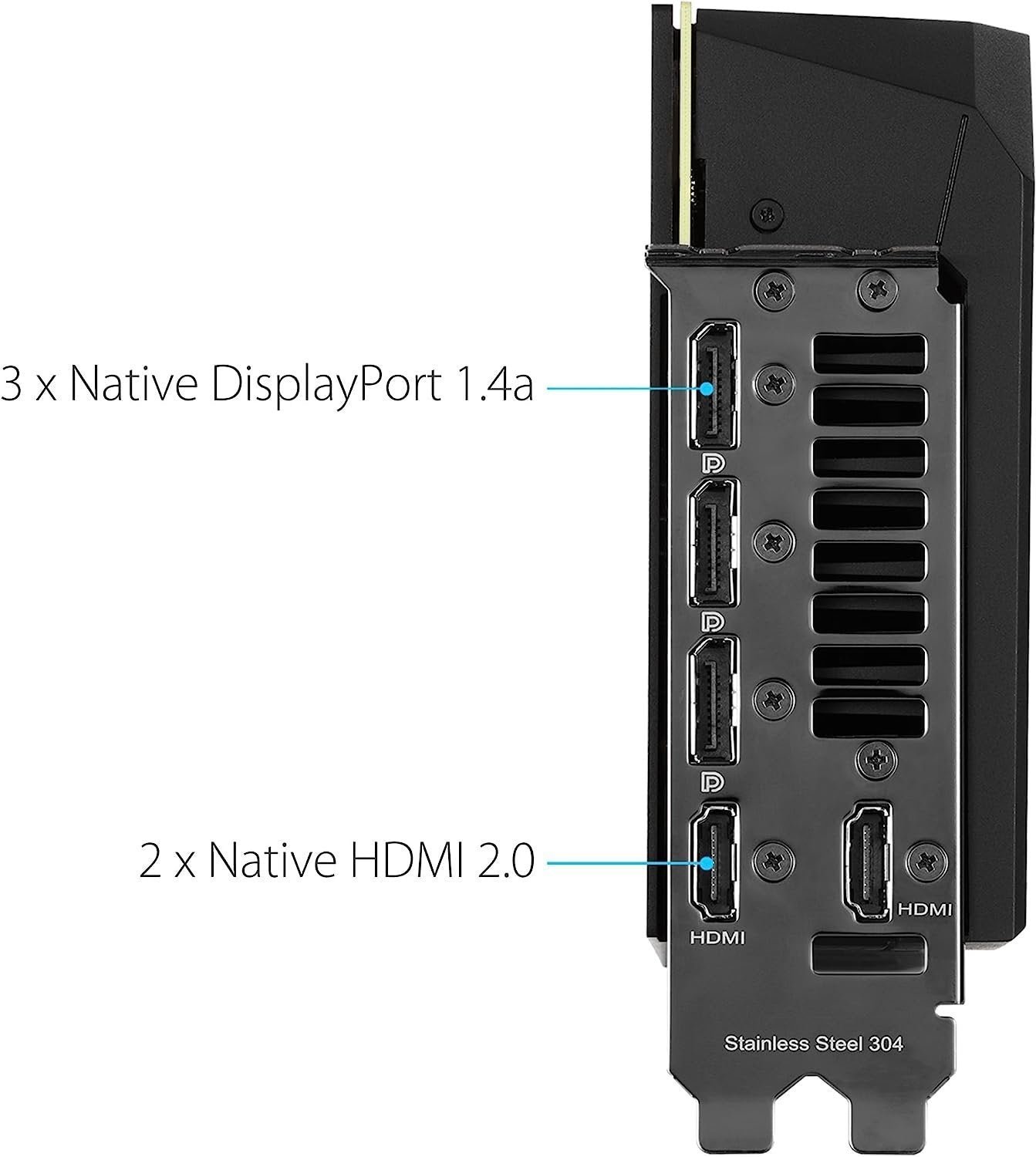 3 x Native DisplayPort 1.4a

2 x Native HDMI 2.0

HDMI

HDMI

Stainless Steel 304