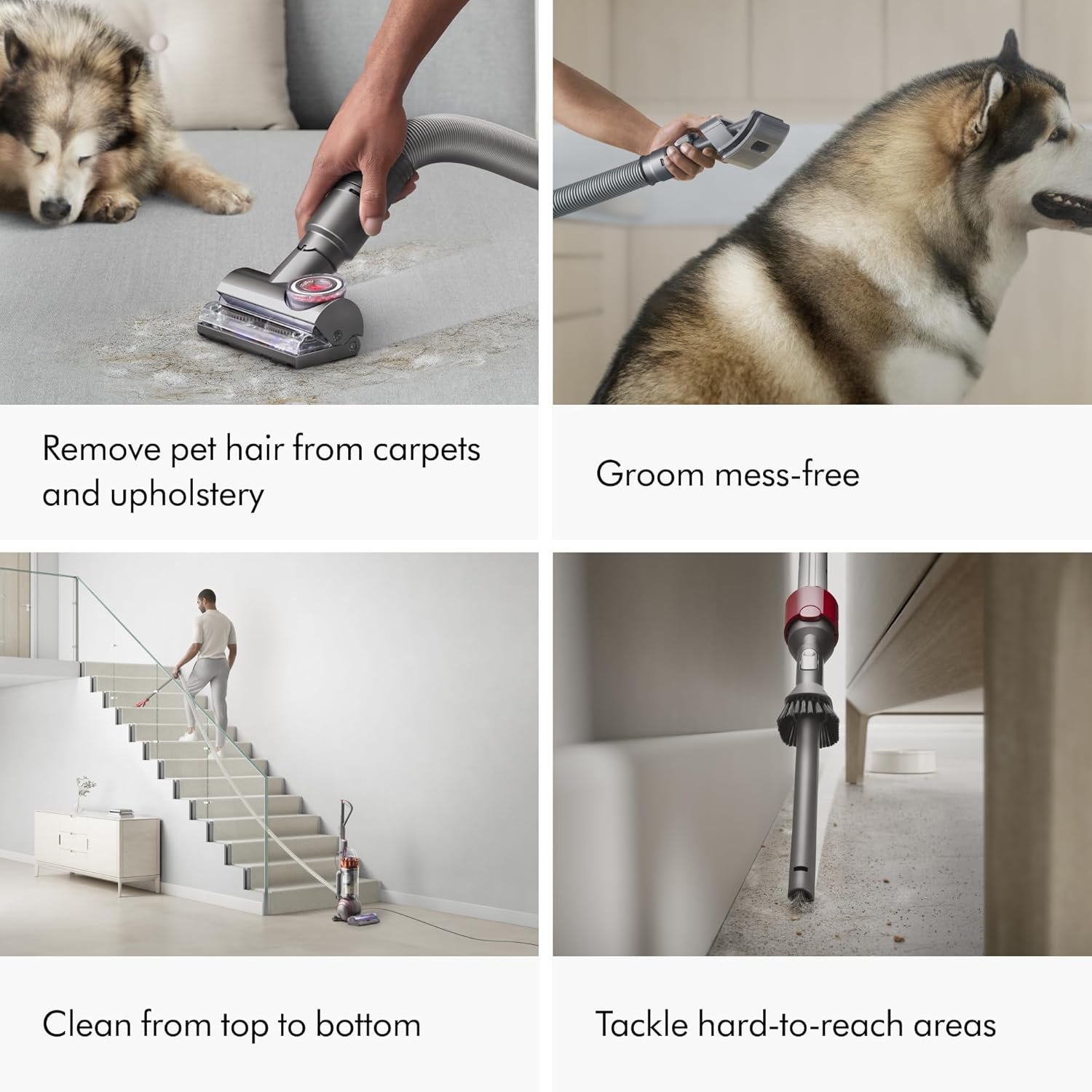 Remove pet hair from carpets and upholstery

Groom mess-free

Clean from top to bottom

Tackle hard-to-reach areas